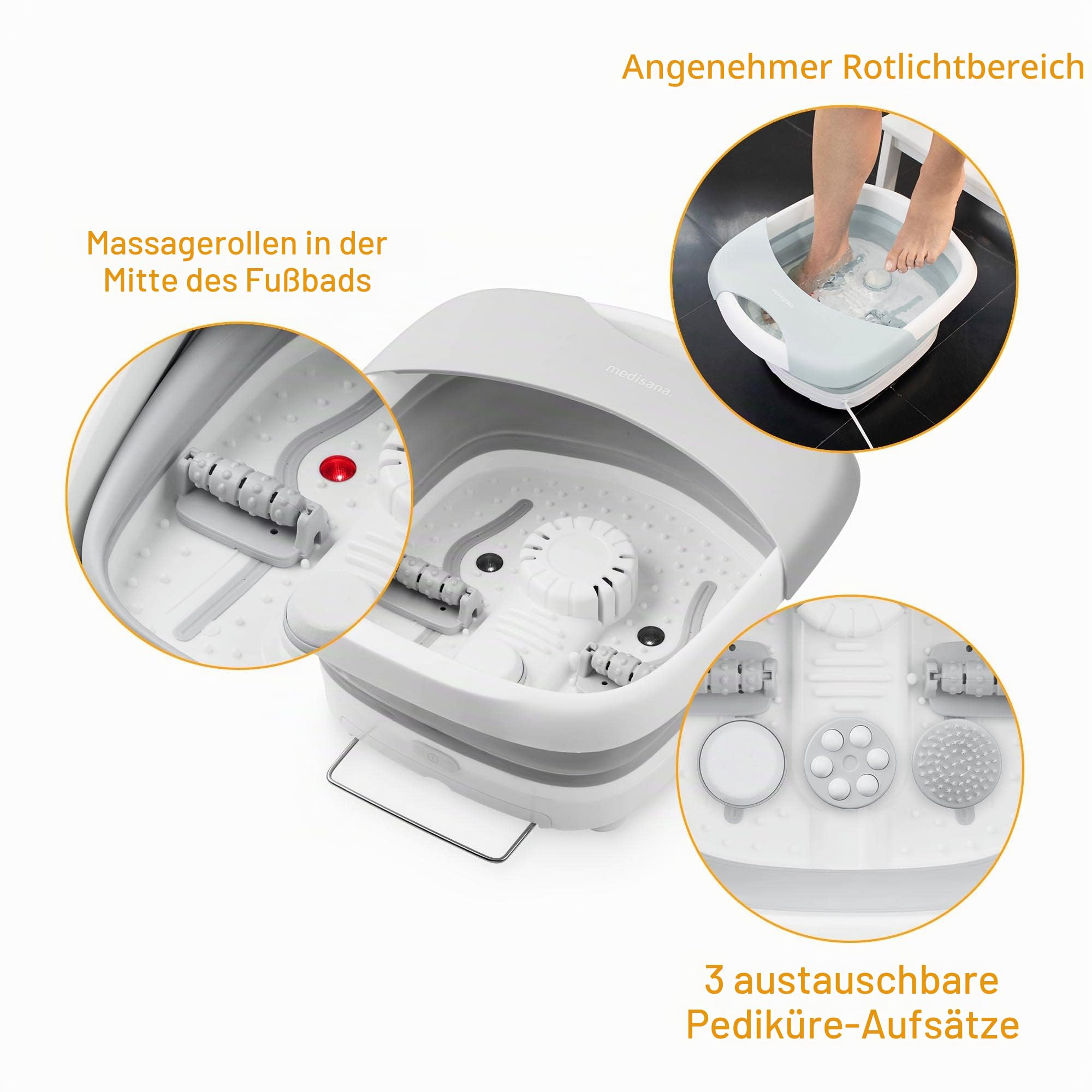 Angenehmer Rotlichtbereich

Massagerollen in der Mitte des Fußbads

medisana

medisana

3 austauschbare Pediküre-Aufsätze